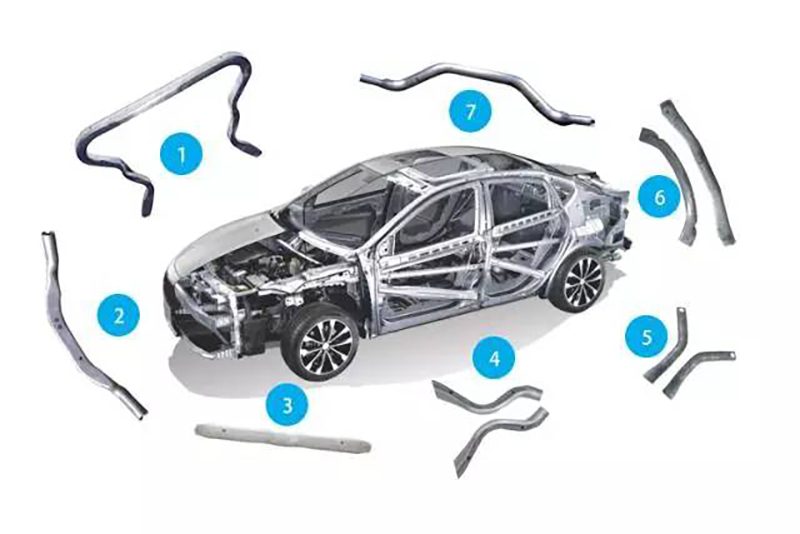 1

7

6

2

5

4

3